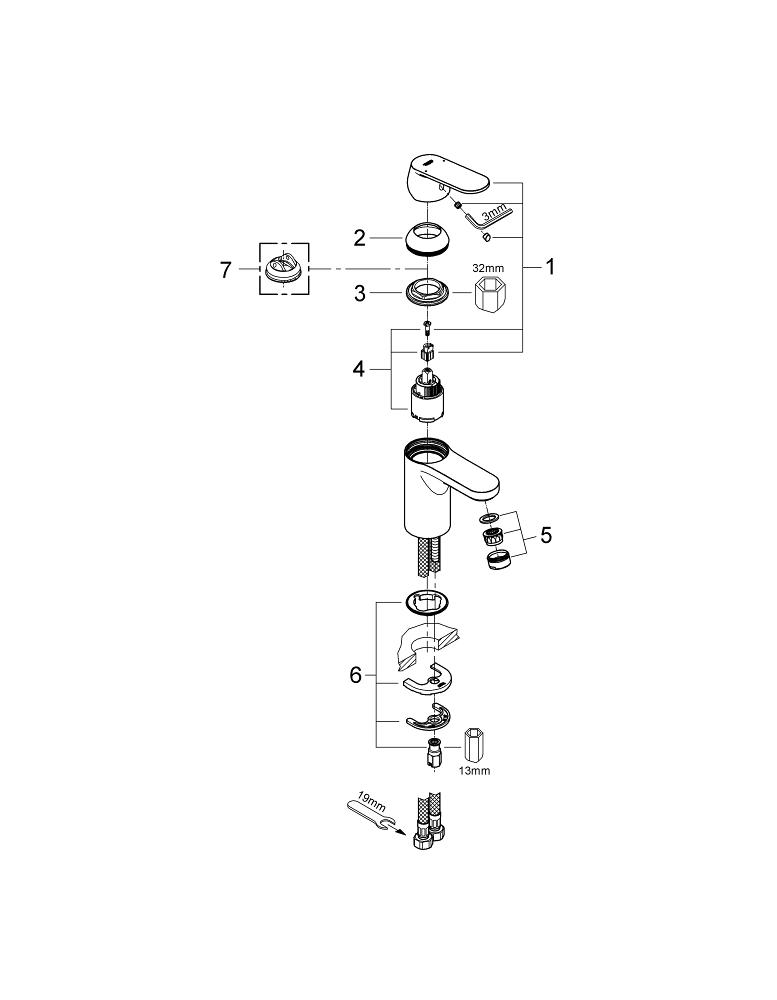 3mm
2
7
32mm
1
3
4
5
6
13mm
19mm