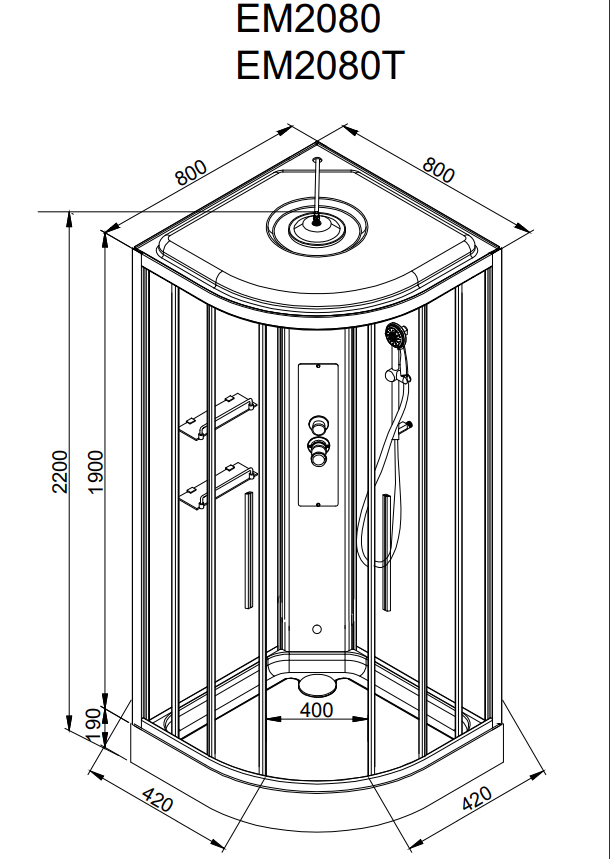 EM2080
EM2080T

800
800
2200
1900
190
400
420
420