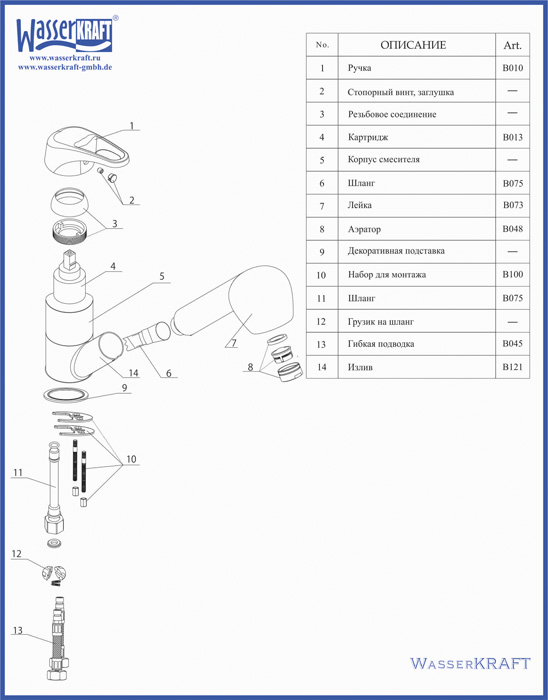 WasserKRAFT®
www.wasserkraft.ru
www.wasserkraft-gmbh.de

| No. | ОПИСАНИЕ | Art. |
|---|---|---|
| 1 | Ручка | B010 |
| 2 | Стопорный винт, заглушка | — |
| 3 | Резьбовое соединение | — |
| 4 | Картридж | B013 |
| 5 | Корпус смесителя | — |
| 6 | Шланг | B075 |
| 7 | Лейка | B073 |
| 8 | Аэратор | B048 |
| 9 | Декоративная подставка | — |
| 10 | Набор для монтажа | B100 |
| 11 | Шланг | B075 |
| 12 | Грузик на шланг | — |
| 13 | Гибкая подводка | B045 |
| 14 | Излив | B121 |

1
2
3
4
5
7
8
14
6
9
10
11
12
13

WasserKRAFT