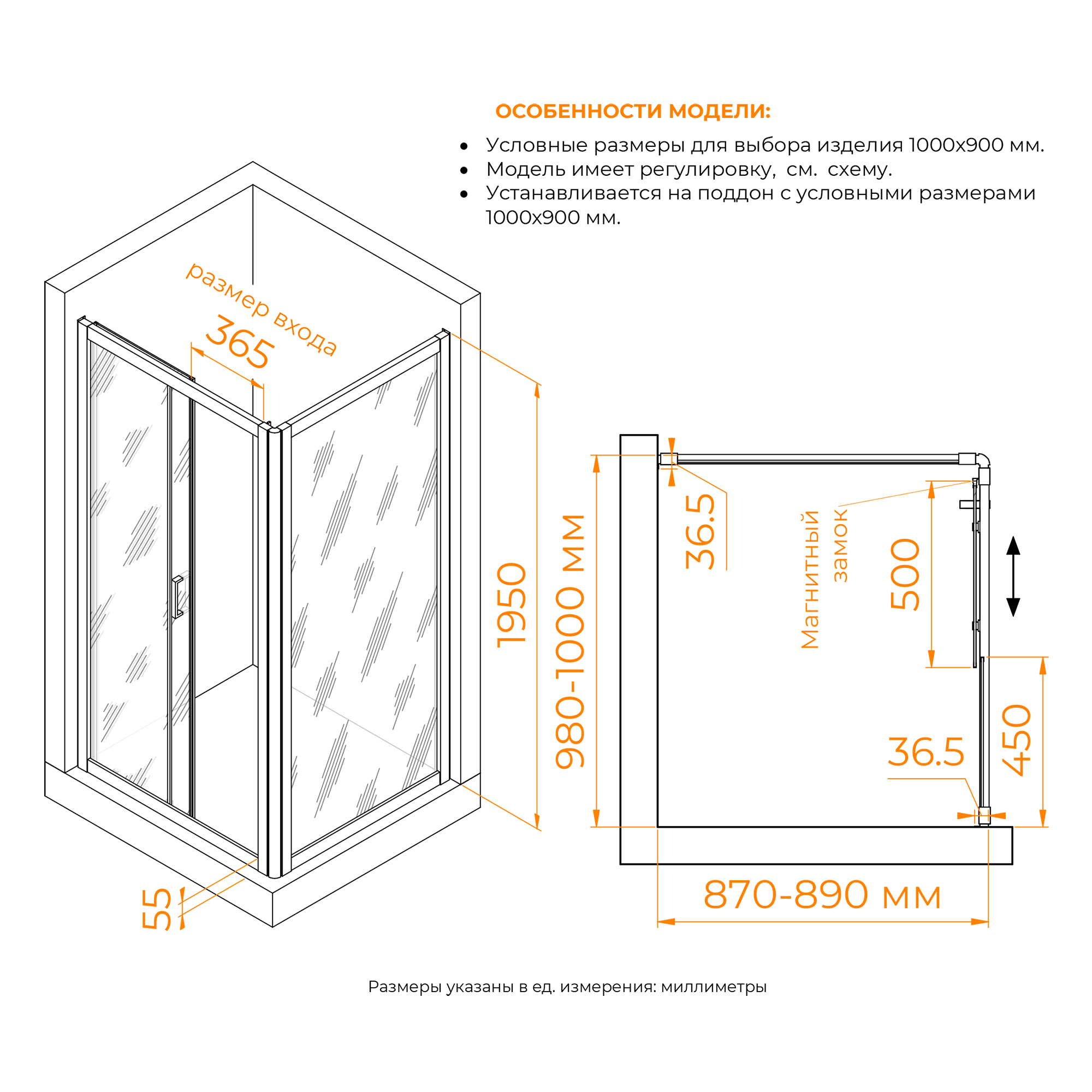 ОСОБЕННОСТИ МОДЕЛИ:

• Условные размеры для выбора изделия 1000x900 мм.
• Модель имеет регулировку, см. схему.
• Устанавливается на поддон с условными размерами 1000x900 мм.

размер входа
365
1950
55
980-1000 мм
36.5
Магнитный замок
500
450
36.5
870-890 мм

Размеры указаны в ед. измерения: миллиметры