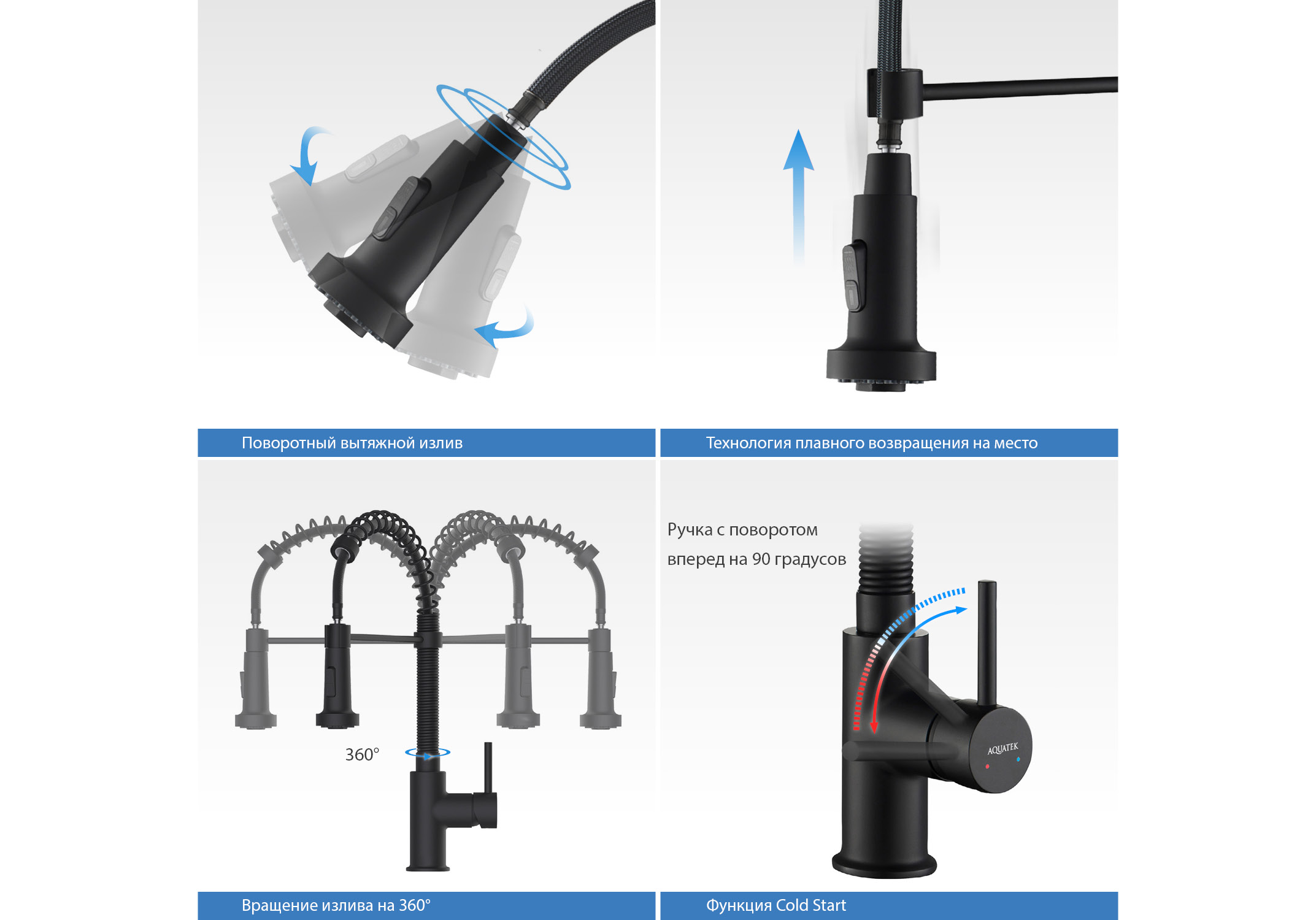 Поворотный вытяжной излив

Технология плавного возвращения на место

360°

Вращение излива на 360°

Ручка с поворотом вперед на 90 градусов

AQUATEK

Функция Cold Start