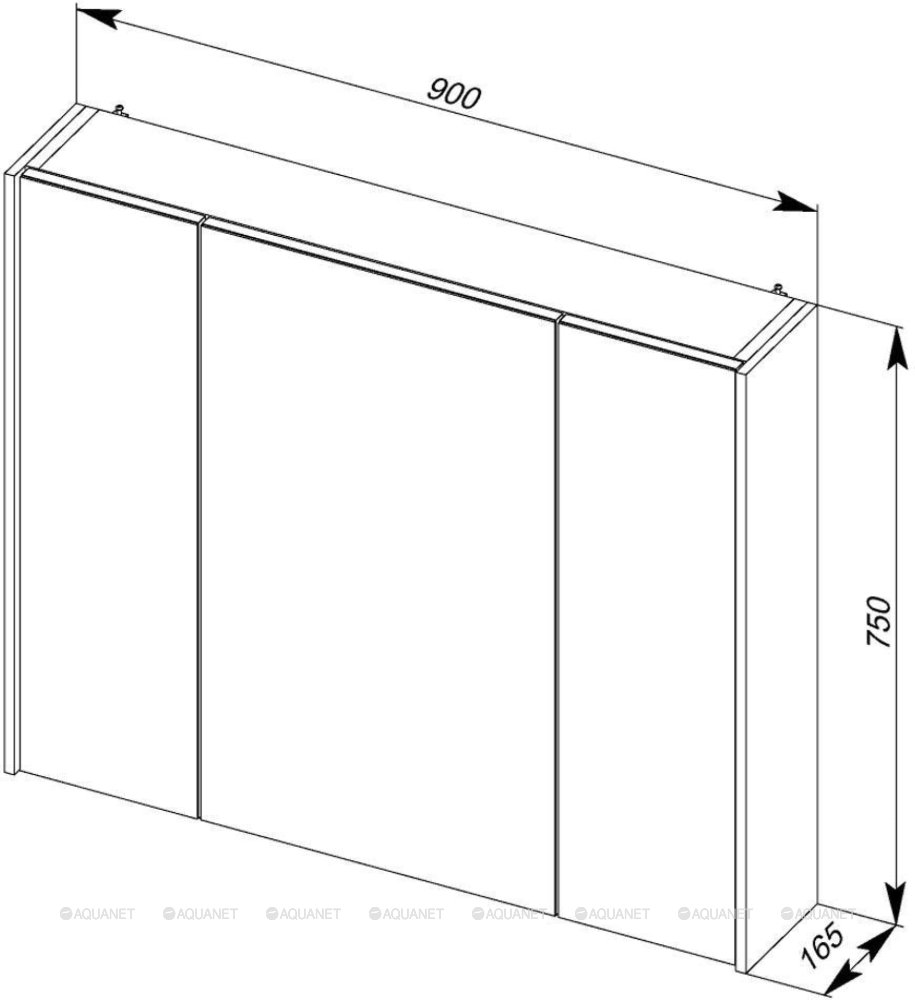 900

750

165

AQUANET AQUANET AQUANET AQUANET AQUANET AQUANET AQUANET AQUANET