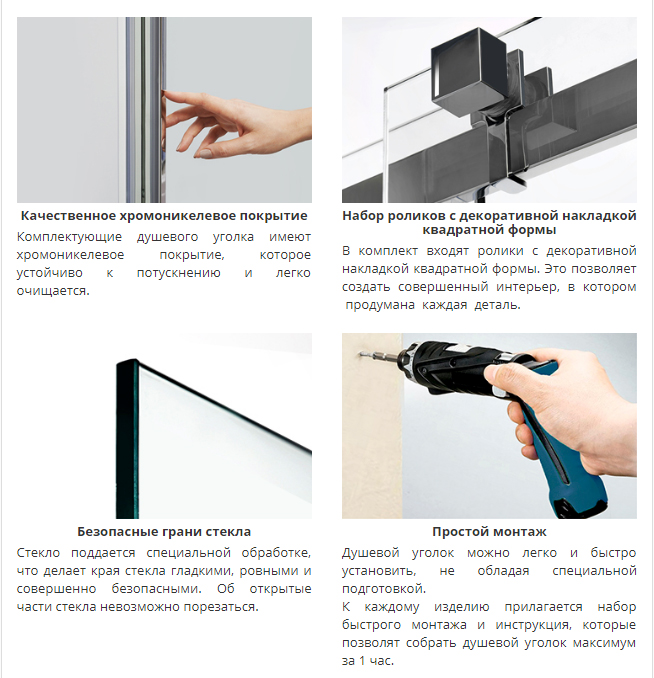 Качественное хромоникелевое покрытие

Комплектующие душевого уголка имеют хромоникелевое покрытие, которое устойчиво к потускнению и легко очищается.

Набор роликов с декоративной накладкой квадратной формы

В комплект входят ролики с декоративной накладкой квадратной формы. Это позволяет создать совершенный интерьер, в котором продумана каждая деталь.

Безопасные грани стекла

Стекло поддается специальной обработке, что делает края стекла гладкими, ровными и совершенно безопасными. Об открытые части стекла невозможно порезаться.

Простой монтаж

Душевой уголок можно легко и быстро установить, не обладая специальной подготовкой.

К каждому изделию прилагается набор быстрого монтажа и инструкция, которые позволят собрать душевой уголок максимум за 1 час.