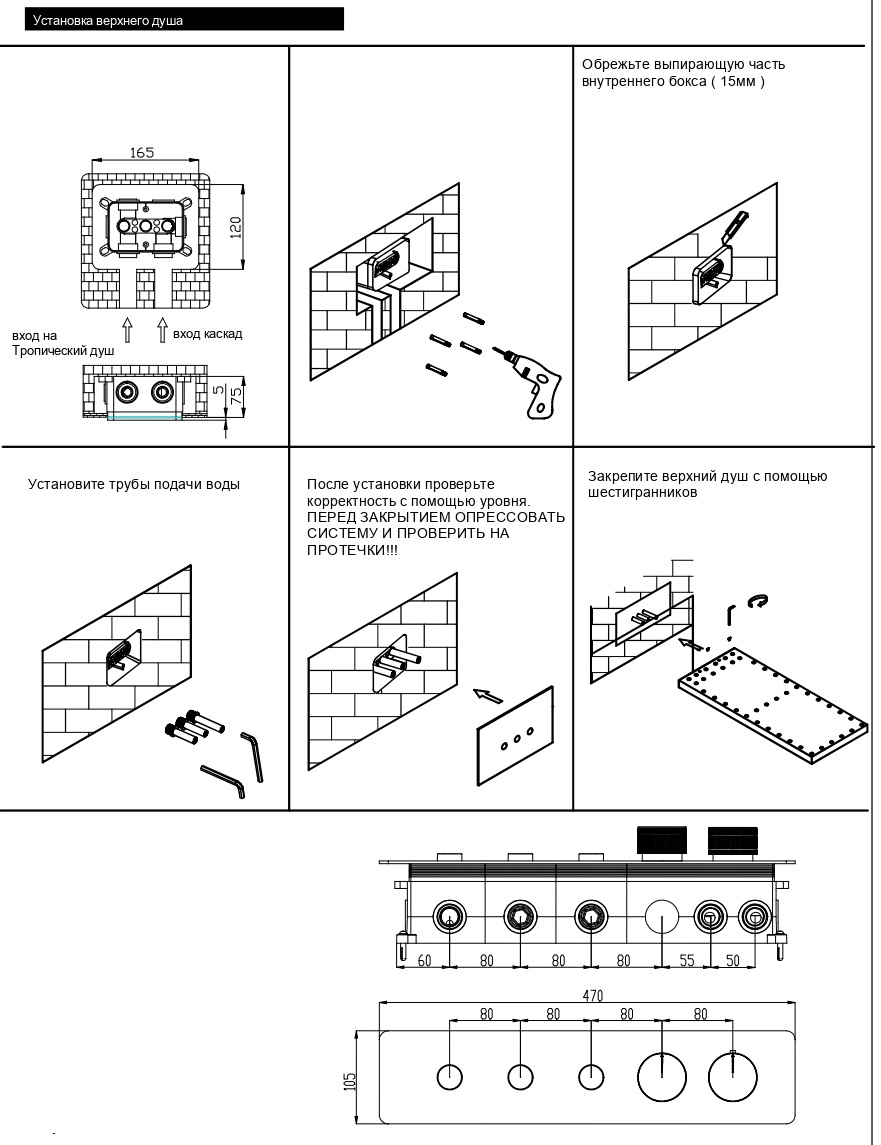 Установка верхнего душа

165

120

вход на Тропический душ

вход каскад

5

75

Обрежьте выпирающую часть внутреннего бокса ( 15мм )

Установите трубы подачи воды

После установки проверьте корректность с помощью уровня. ПЕРЕД ЗАКРЫТИЕМ ОПРЕССОВАТЬ СИСТЕМУ И ПРОВЕРИТЬ НА ПРОТЕЧКИ!!!

Закрепите верхний душ с помощью шестигранников

60 80 80 80 55 50

470

80 80 80 80

105