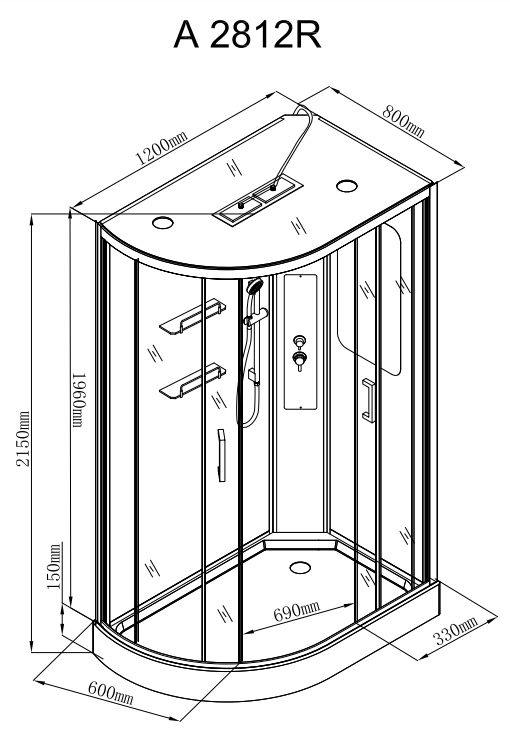 A 2812R

1200mm

800mm

2150mm

1960mm

150mm

690mm

330mm

600mm