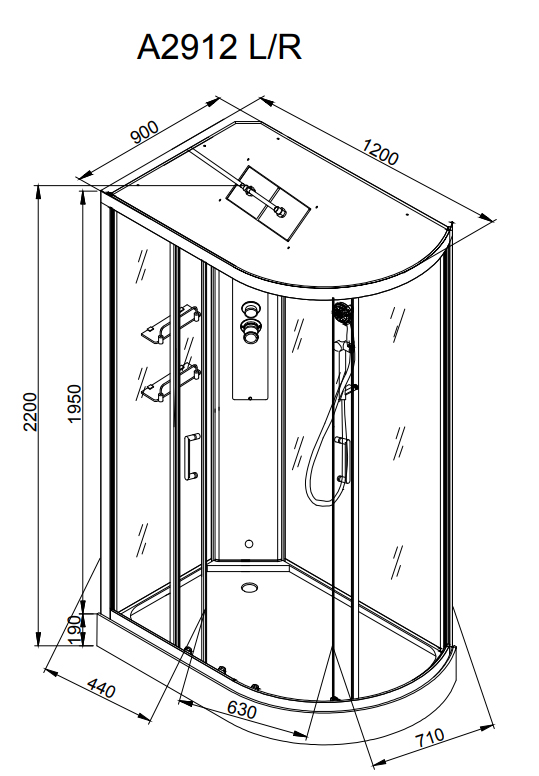 A2912 L/R

900

1200

2200

1950

190

440

630

710