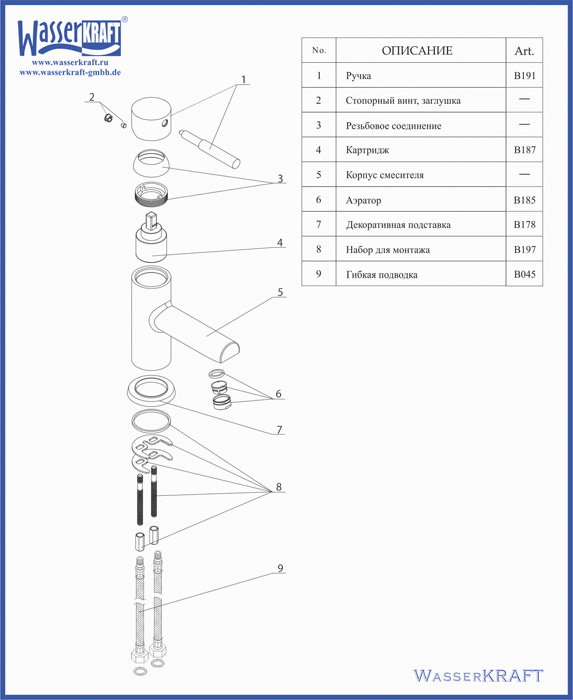 WasserKRAFT®
www.wasserkraft.ru
www.wasserkraft-gmbh.de

| No. | ОПИСАНИЕ | Art. |
|---|---|---|
| 1 | Ручка | B191 |
| 2 | Стопорный винт, заглушка | — |
| 3 | Резьбовое соединение | — |
| 4 | Картридж | B187 |
| 5 | Корпус смесителя | — |
| 6 | Аэратор | B185 |
| 7 | Декоративная подставка | B178 |
| 8 | Набор для монтажа | B197 |
| 9 | Гибкая подводка | B045 |

1
2
3
4
5
6
7
8
9

WasserKRAFT