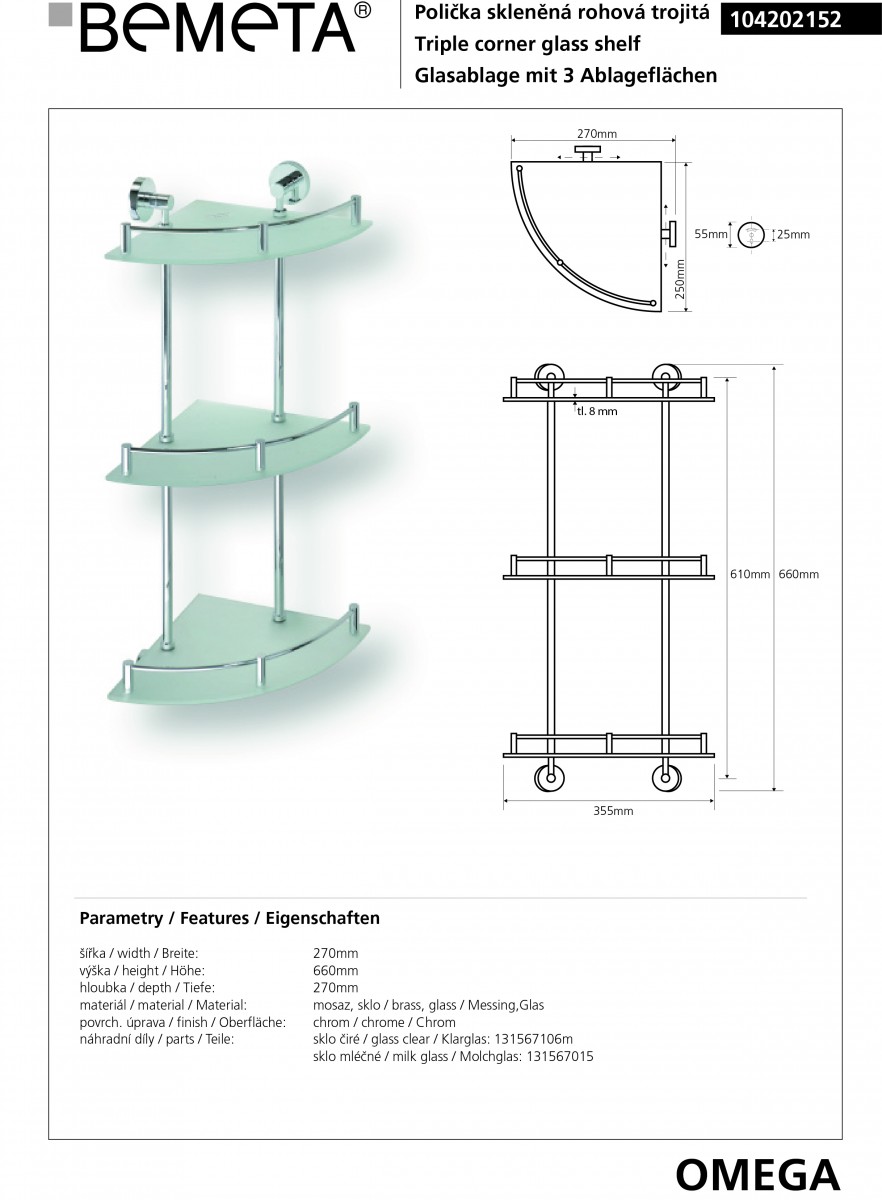 BEMETA®

Polička skleněná rohová trojitá
Triple corner glass shelf
Glasablage mit 3 Ablageflächen

104202152

270mm
55mm
25mm
250mm

tl. 8 mm
610mm
660mm
355mm

Parametry / Features / Eigenschaften

| | |
|---|---|
| šířka / width / Breite: | 270mm |
| výška / height / Höhe: | 660mm |
| hloubka / depth / Tiefe: | 270mm |
| materiál / material / Material: | mosaz, sklo / brass, glass / Messing,Glas |
| povrch. úprava / finish / Oberfläche: | chrom / chrome / Chrom |
| náhradní díly / parts / Teile: | sklo čiré / glass clear / Klarglas: 131567106m |
| | sklo mléčné / milk glass / Molchglas: 131567015 |

OMEGA