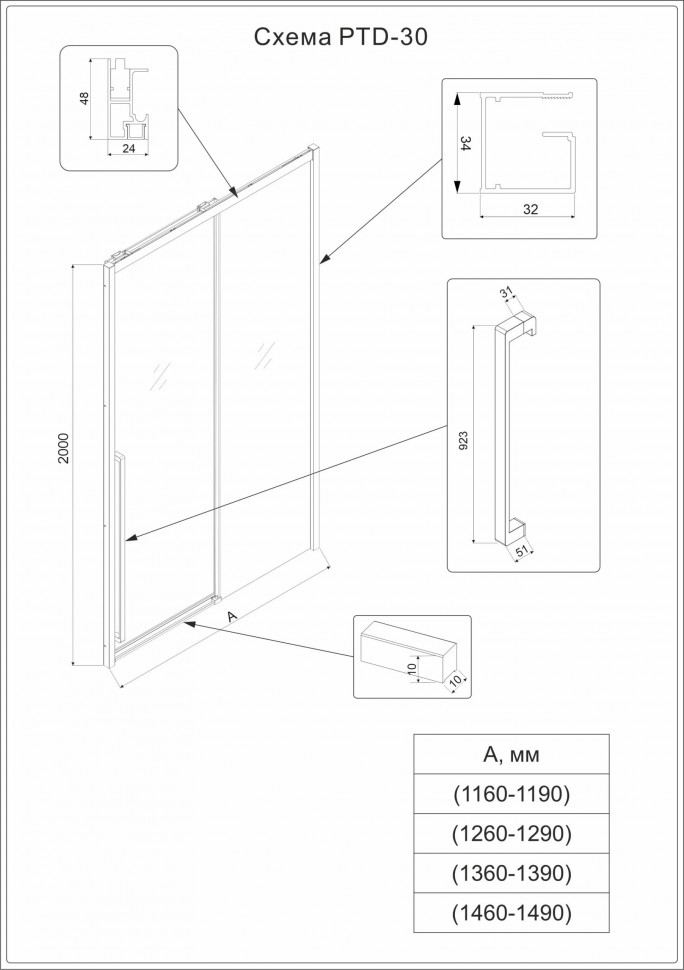 Схема PTD-30

48
24

34
32

31
923
51

2000

A

10
10

| A, мм |
|---|
| (1160-1190) |
| (1260-1290) |
| (1360-1390) |
| (1460-1490) |