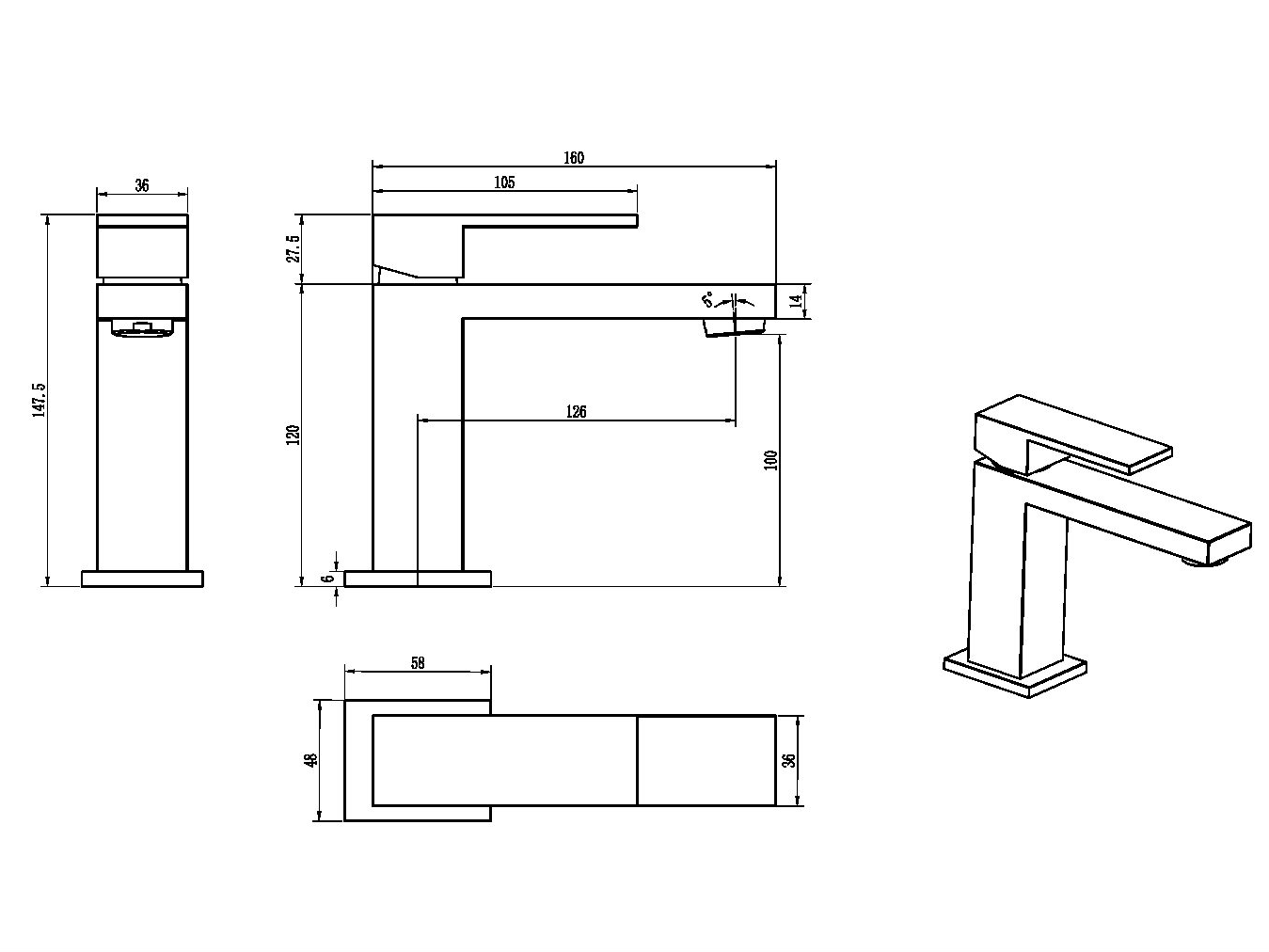 36

147.5

160

105

27.5

5°

14

120

126

100

6

58

48

36