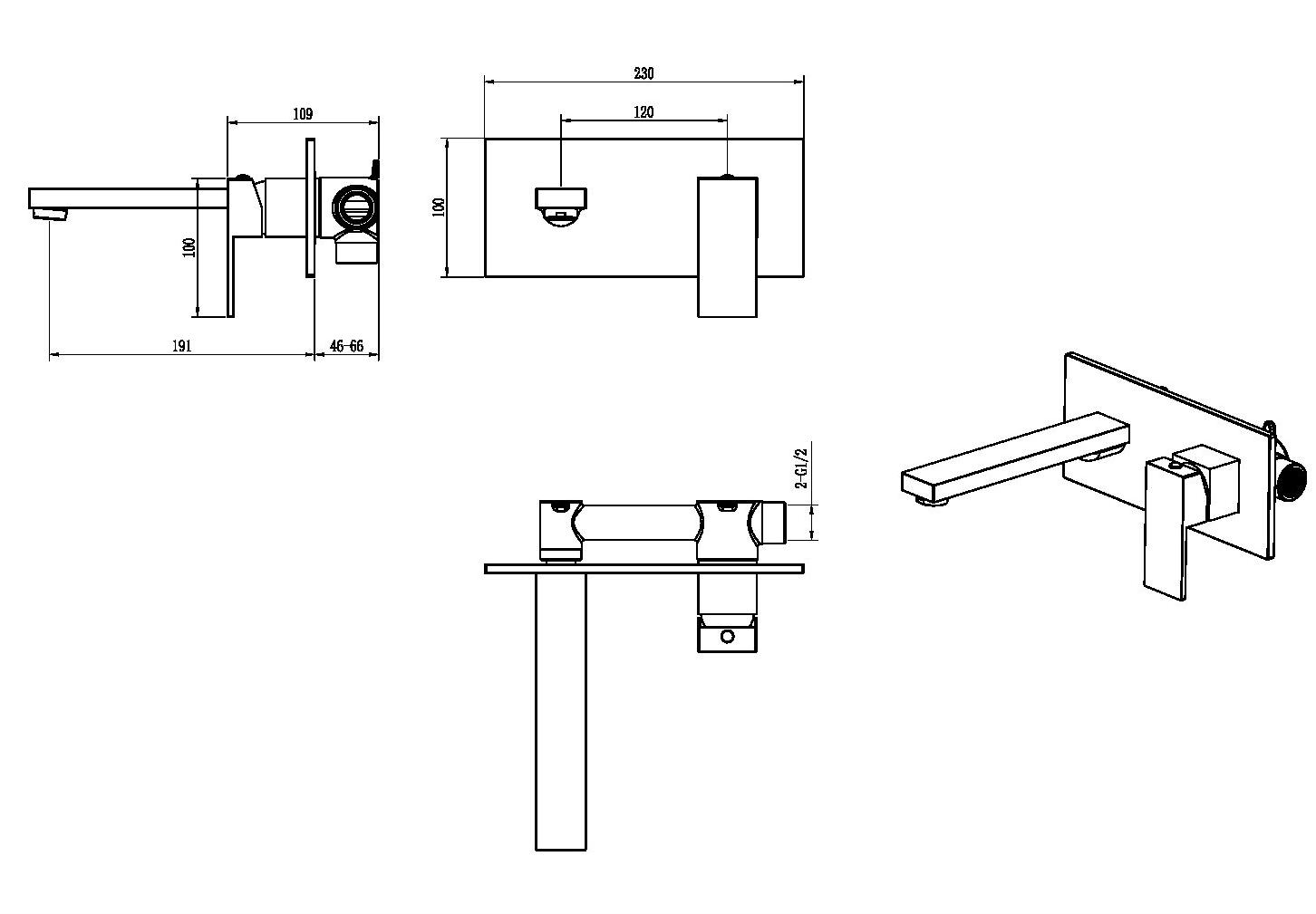 109

100

191

46-66

230

120

100

2-G1/2