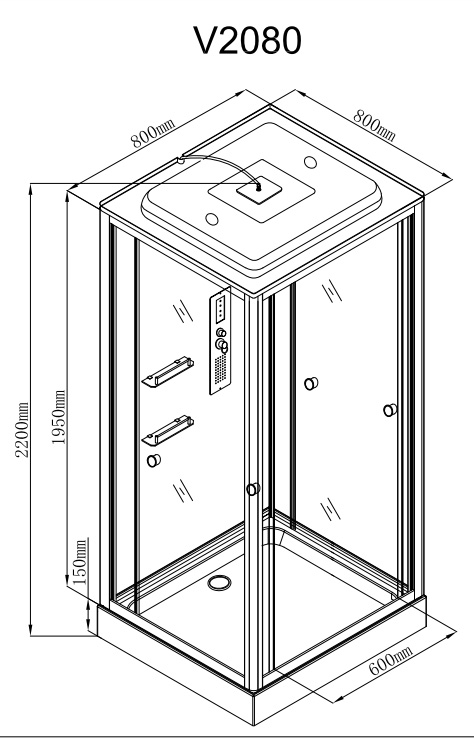 V2080

800mm

800mm

2200mm

1950mm

150mm

600mm