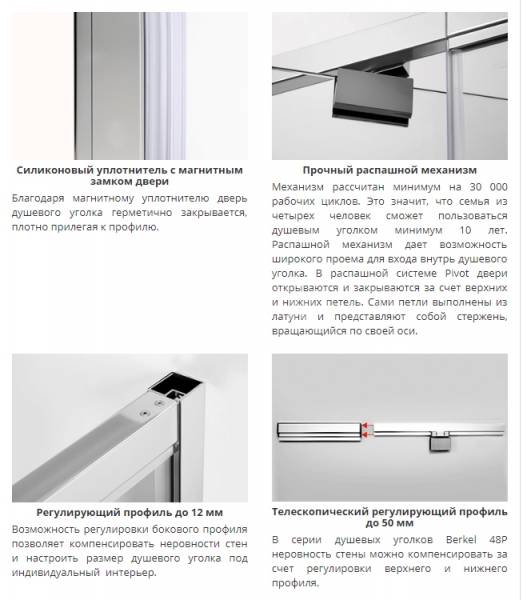 Силиконовый уплотнитель с магнитным замком двери

Благодаря магнитному уплотнителю дверь душевого уголка герметично закрывается, плотно прилегая к профилю.

Прочный распашной механизм

Механизм рассчитан минимум на 30 000 рабочих циклов. Это значит, что семья из четырех человек сможет пользоваться душевым уголком минимум 10 лет. Распашной механизм дает возможность широкого проема для входа внутрь душевого уголка. В распашной системе Pivot двери открываются и закрываются за счет верхних и нижних петель. Сами петли выполнены из латуни и представляют собой стержень, вращающийся по своей оси.

Регулирующий профиль до 12 мм

Возможность регулировки бокового профиля позволяет компенсировать неровности стен и настроить размер душевого уголка под индивидуальный интерьер.

Телескопический регулирующий профиль до 50 мм

В серии душевых уголков Berkel 48P неровность стены можно компенсировать за счет регулировки верхнего и нижнего профиля.