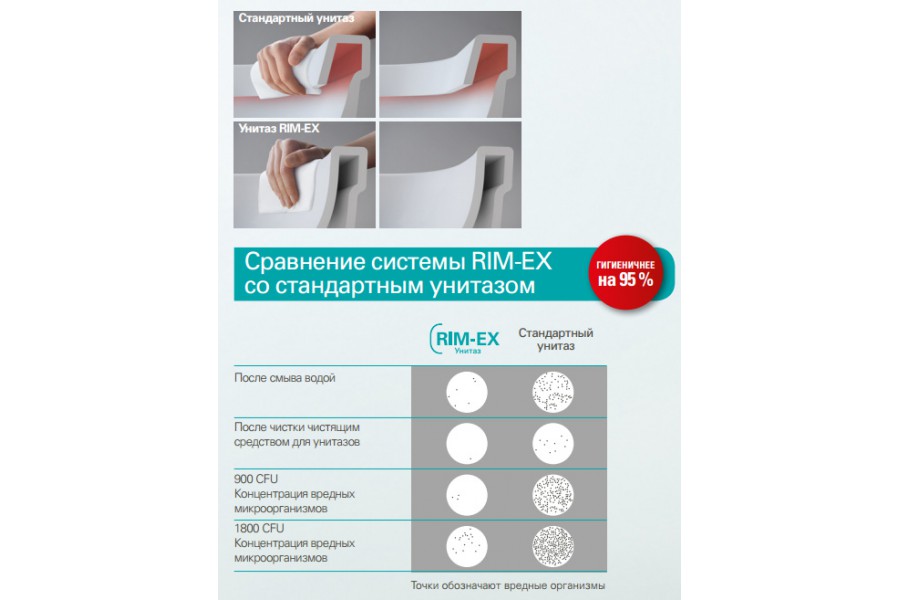 Стандартный унитаз

Унитаз RIM-EX

Сравнение системы RIM-EX со стандартным унитазом

ГИГИЕНИЧНЕЕ на 95 %

| | RIM-EX Унитаз | Стандартный унитаз |
|---|---|---|
| После смыва водой | | |
| После чистки чистящим средством для унитазов | | |
| 900 CFU Концентрация вредных микроорганизмов | | |
| 1800 CFU Концентрация вредных микроорганизмов | | |

Точки обозначают вредные организмы