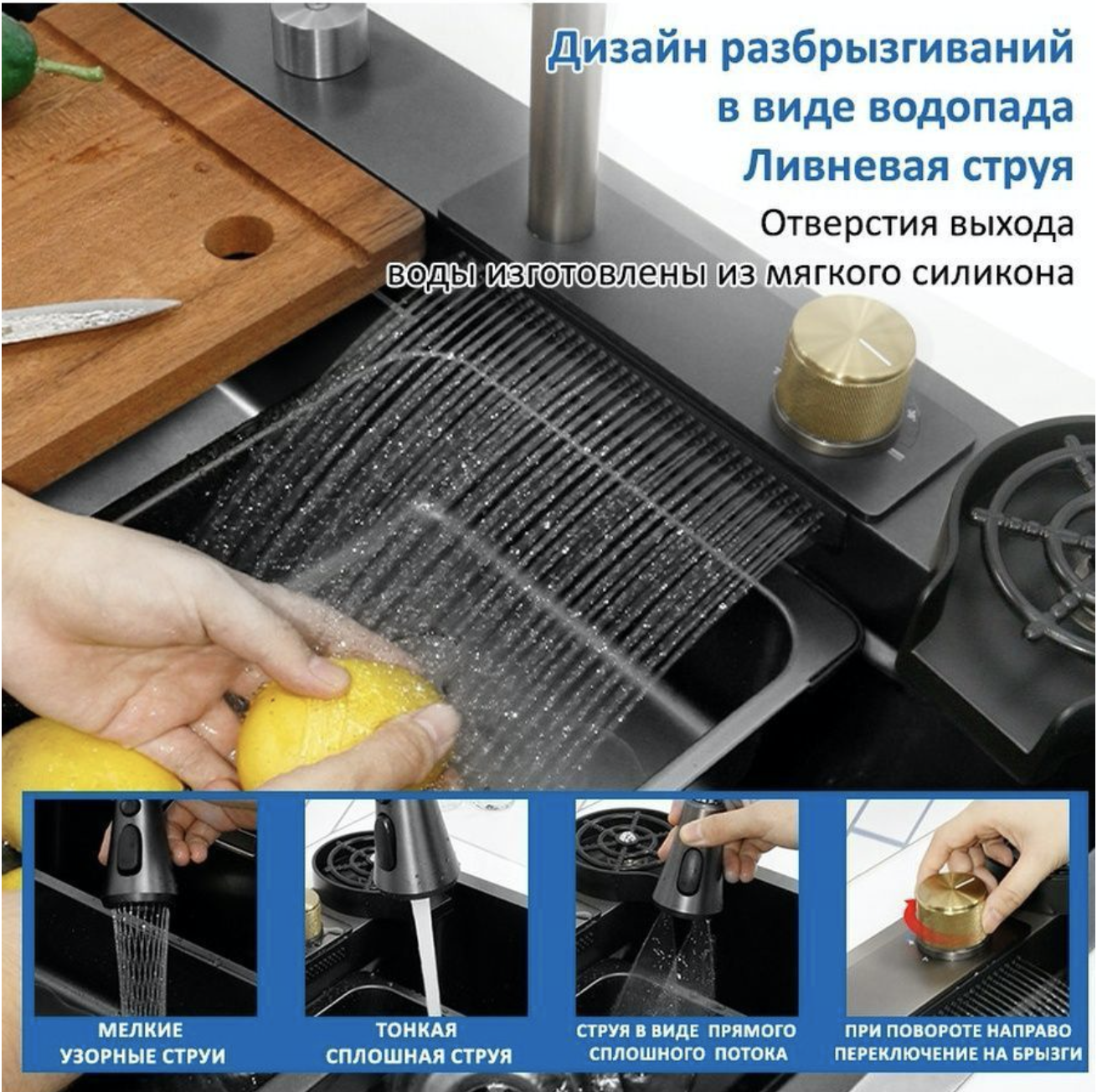 Дизайн разбрызгиваний в виде водопада
Ливневая струя
Отверстия выхода воды изготовлены из мягкого силикона

МЕЛКИЕ УЗОРНЫЕ СТРУИ

ТОНКАЯ СПЛОШНАЯ СТРУЯ

СТРУЯ В ВИДЕ ПРЯМОГО СПЛОШНОГО ПОТОКА

ПРИ ПОВОРОТЕ НАПРАВО ПЕРЕКЛЮЧЕНИЕ НА БРЫЗГИ