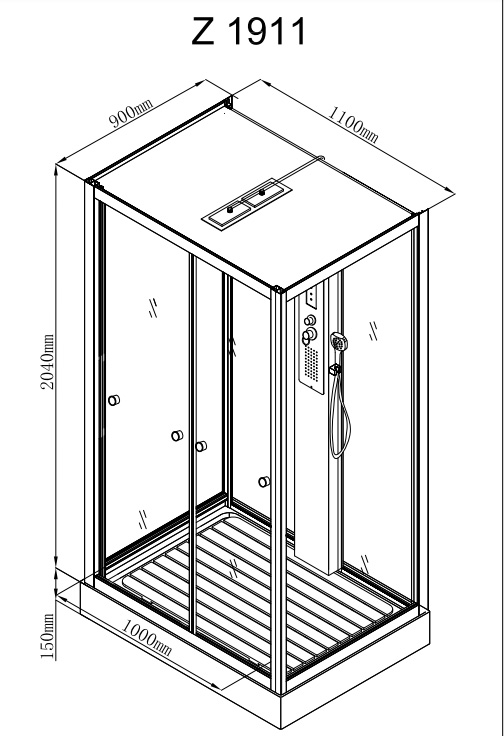 Z 1911

900mm

1100mm

2040mm

150mm

1000mm