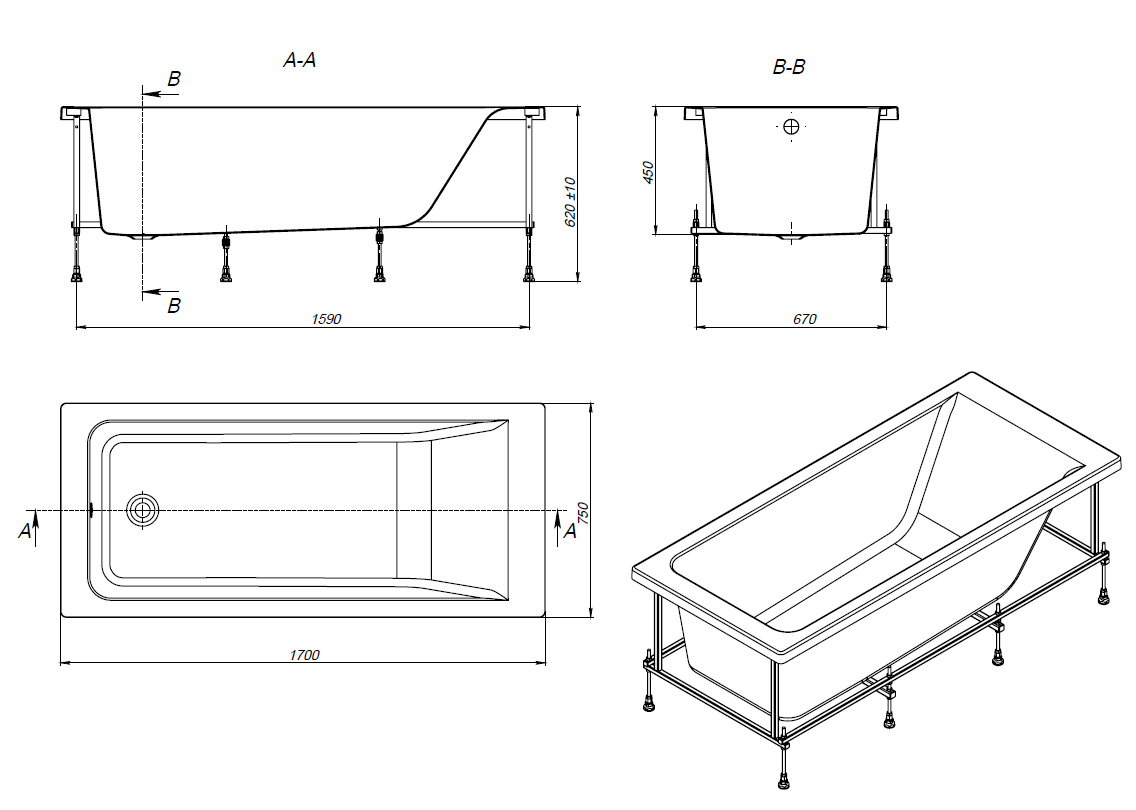 A-A

B

B

620 ±10

1590

B-B

450

670

A

A

750

1700